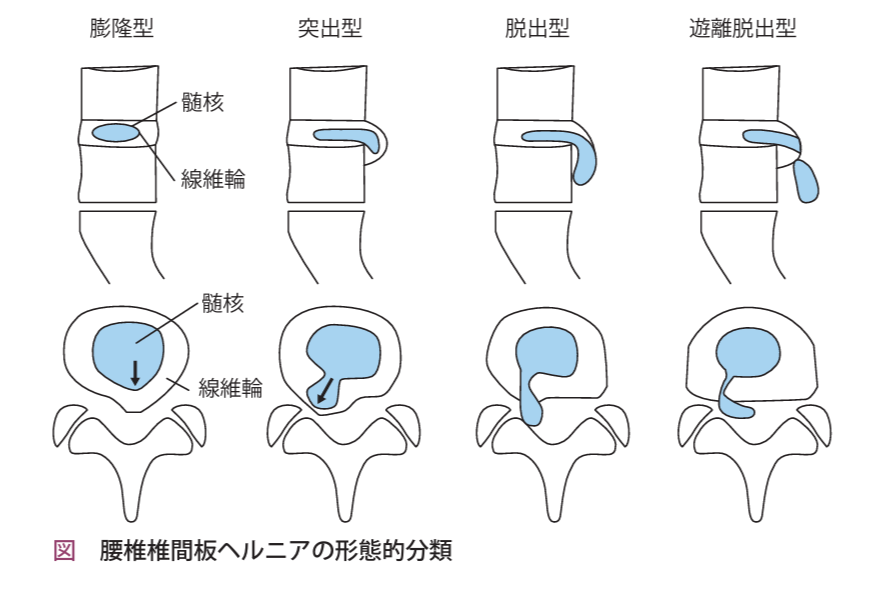 膨隆型

突出型

脱出型

遊離脱出型

髄核

線維輪

髄核

線維輪

図　腰椎椎間板ヘルニアの形態的分類